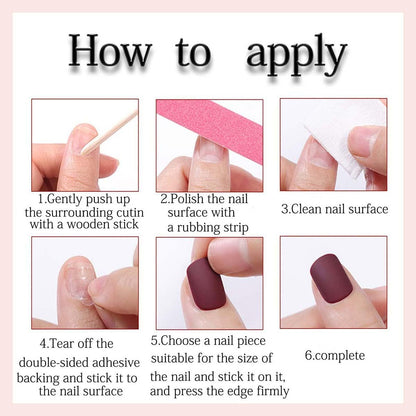 How to apply

1.Gently push up the surrounding cutin with a wooden stick

2.Polish the nail surface with a rubbing strip

3.Clean nail surface

4.Tear off the double-sided adhesive backing and stick it to the nail surface

5.Choose a nail piece suitable for the size of the nail and stick it on it, and press the edge firmly

6.complete