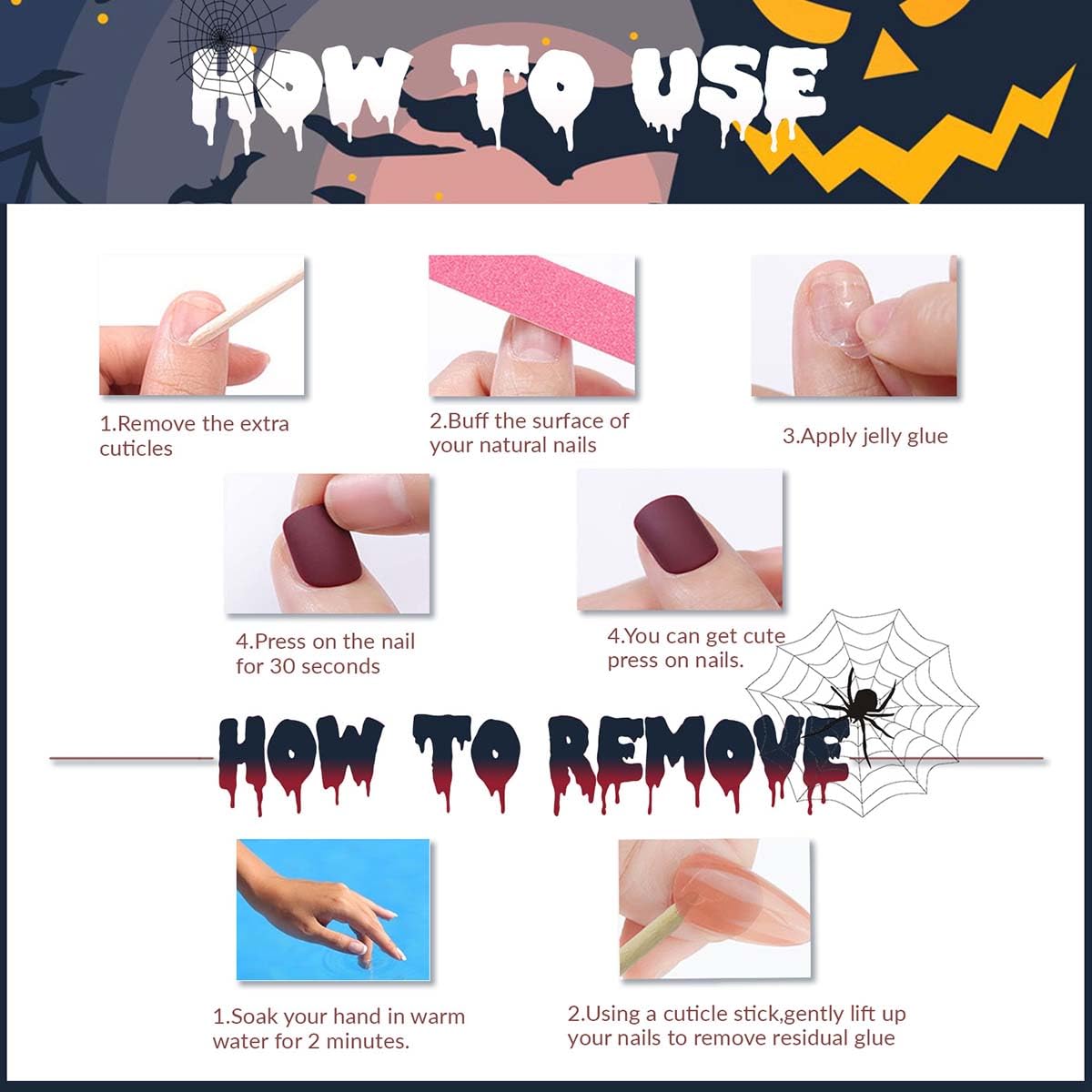 HOW TO USE

1.Remove the extra cuticles

2.Buff the surface of your natural nails

3.Apply jelly glue

4.Press on the nail for 30 seconds

4.You can get cute press on nails.

HOW TO REMOVE

1.Soak your hand in warm water for 2 minutes.

2.Using a cuticle stick,gently lift up your nails to remove residual glue