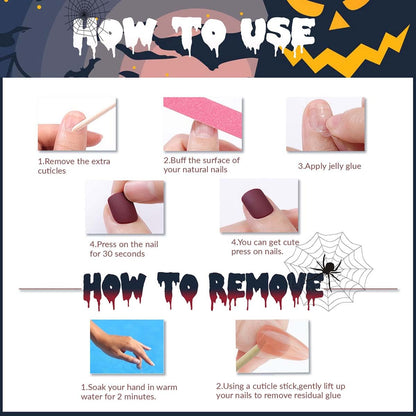 HOW TO USE

1.Remove the extra cuticles

2.Buff the surface of your natural nails

3.Apply jelly glue

4.Press on the nail for 30 seconds

4.You can get cute press on nails.

HOW TO REMOVE

1.Soak your hand in warm water for 2 minutes.

2.Using a cuticle stick,gently lift up your nails to remove residual glue